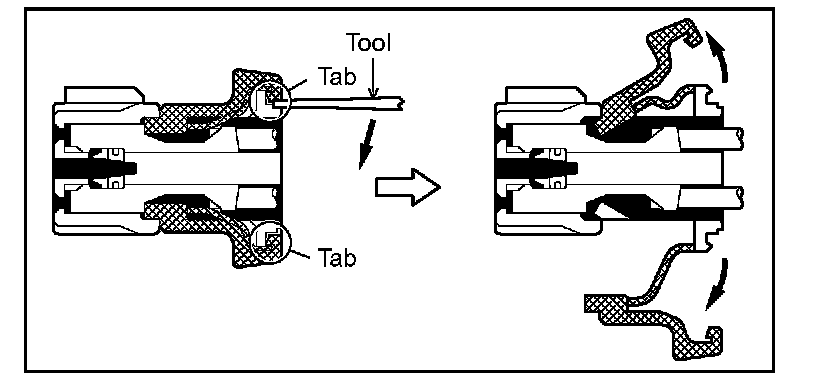 Tool
Tab
Tab