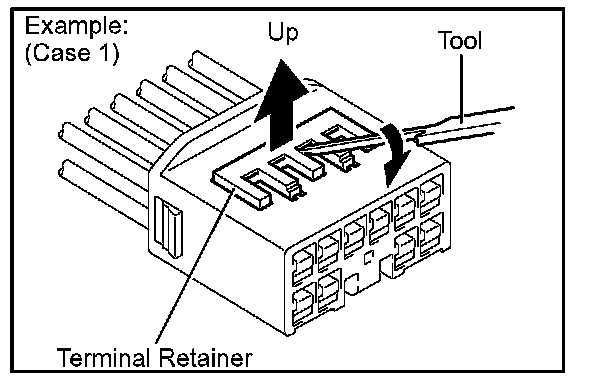 Example:
(Case 1)

Up

Tool

Terminal Retainer