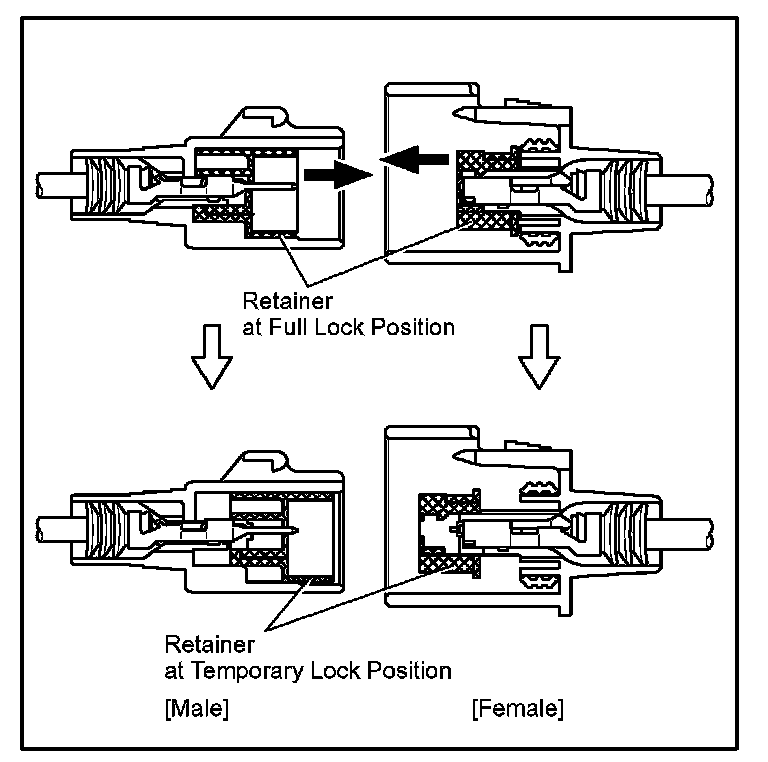 Retainer
at Full Lock Position

Retainer
at Temporary Lock Position

[Male]

[Female]