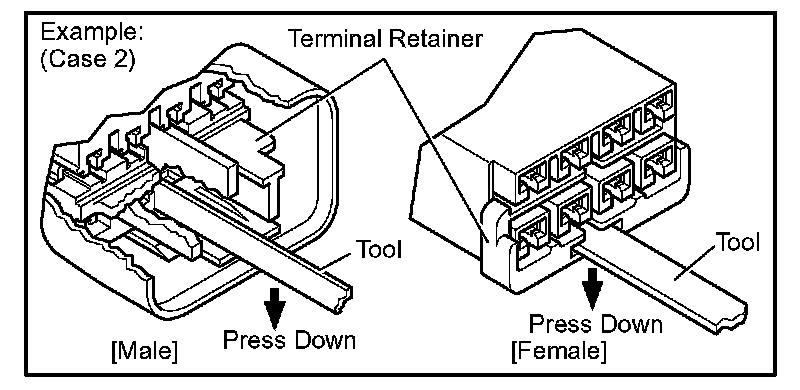 Example:
(Case 2)

Terminal Retainer

Tool

Press Down

[Male]

Tool

Press Down

[Female]