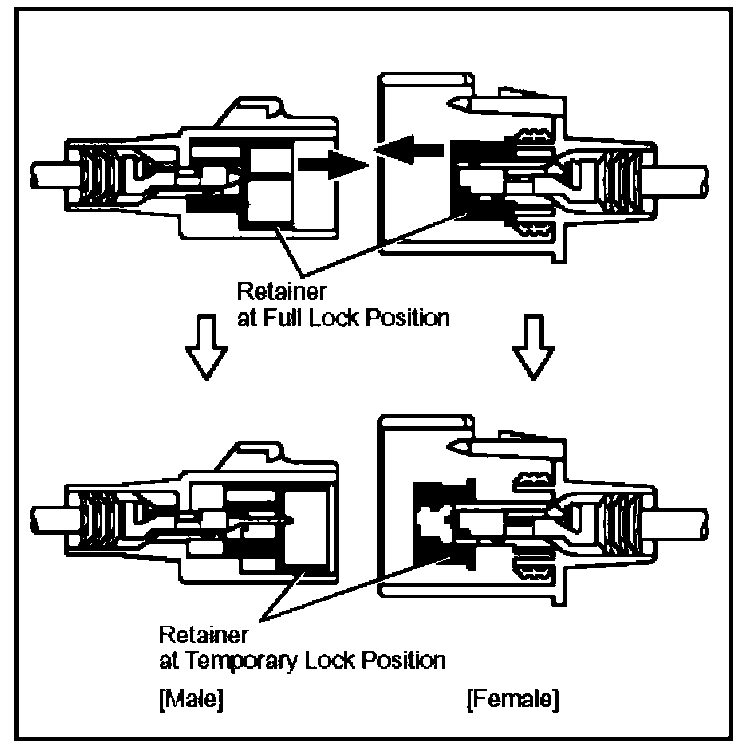 Retainer
at Full Lock Position

Retainer
at Temporary Lock Position

[Male]

[Female]