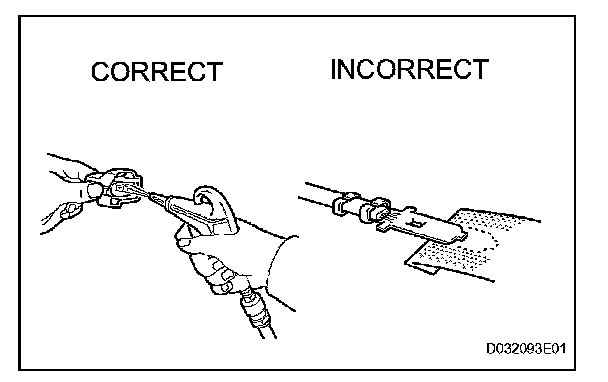 CORRECT

INCORRECT

D032093E01