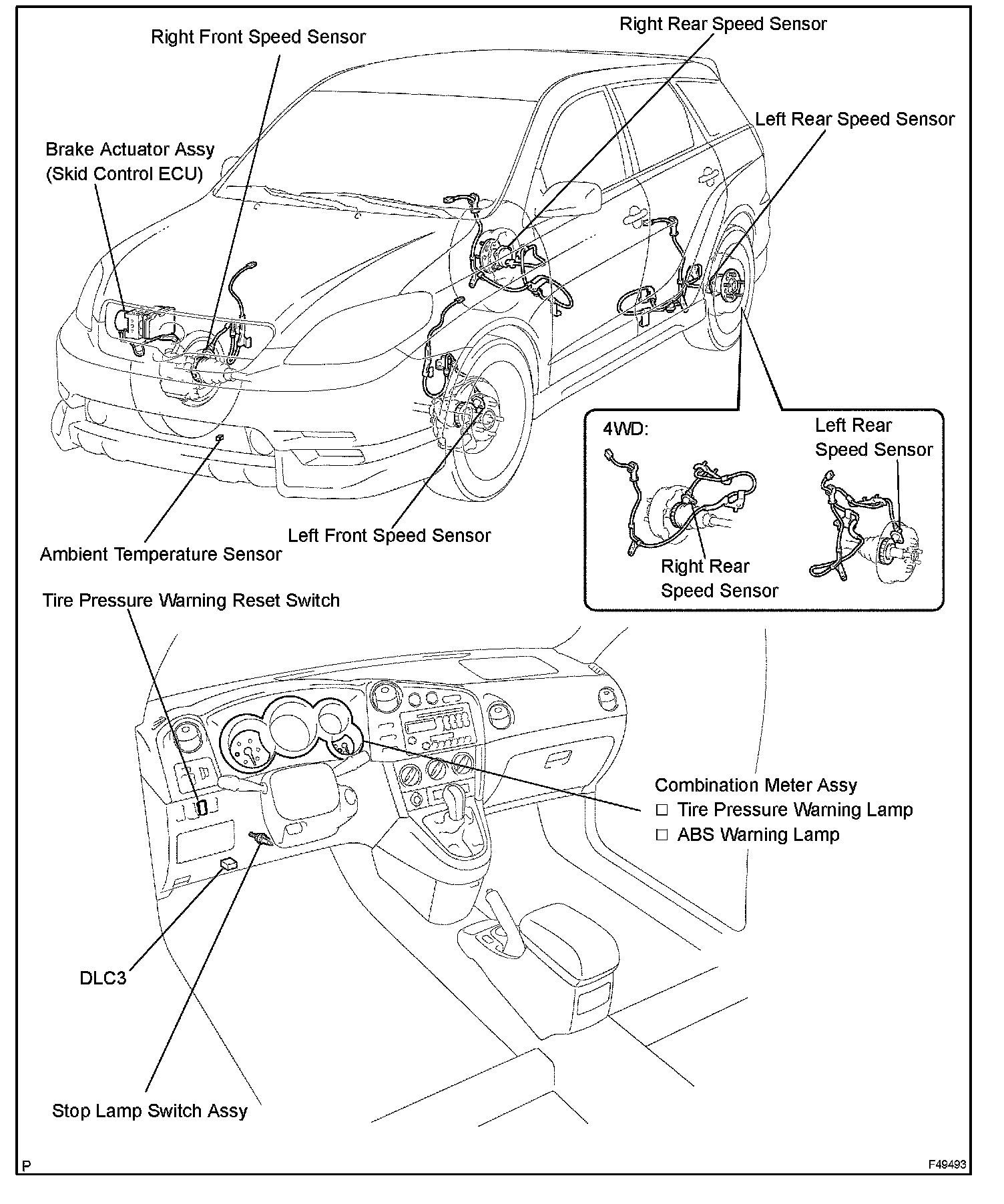 Right Front Speed Sensor

Right Rear Speed Sensor

Left Rear Speed Sensor

Brake Actuator Assy (Skid Control ECU)

4WD:

Left Rear Speed Sensor

Right Rear Speed Sensor

Left Front Speed Sensor

Ambient Temperature Sensor

Tire Pressure Warning Reset Switch

Combination Meter Assy
□ Tire Pressure Warning Lamp
□ ABS Warning Lamp

DLC3

Stop Lamp Switch Assy

P

F49493