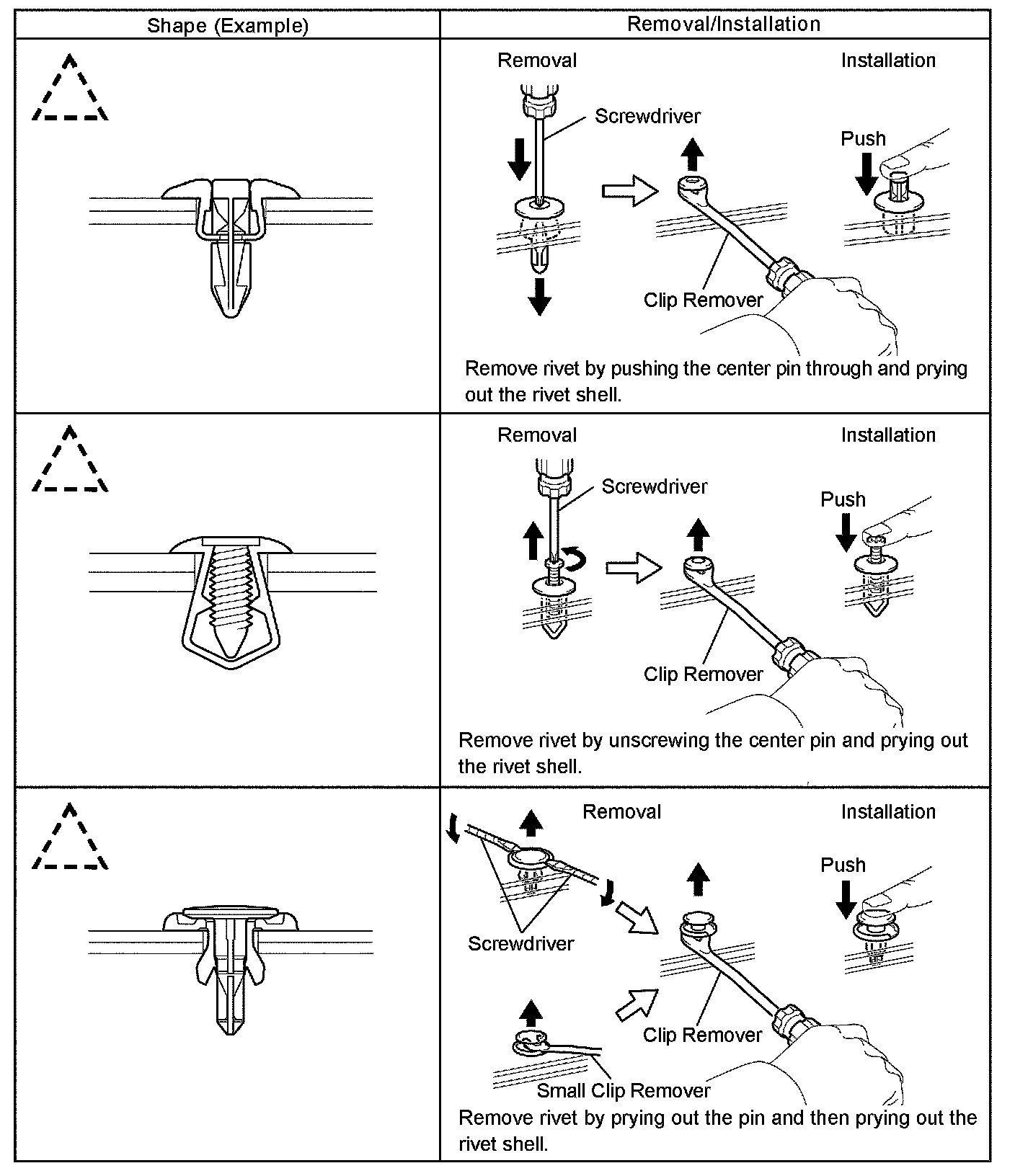 | Shape (Example) | Removal/Installation |
|---|---|
| | Removal Installation Screwdriver Push Clip Remover Remove rivet by pushing the center pin through and prying out the rivet shell. |
| | Removal Installation Screwdriver Push Clip Remover Remove rivet by unscrewing the center pin and prying out the rivet shell. |
| | Removal Installation Push Screwdriver Clip Remover Small Clip Remover Remove rivet by prying out the pin and then prying out the rivet shell. |