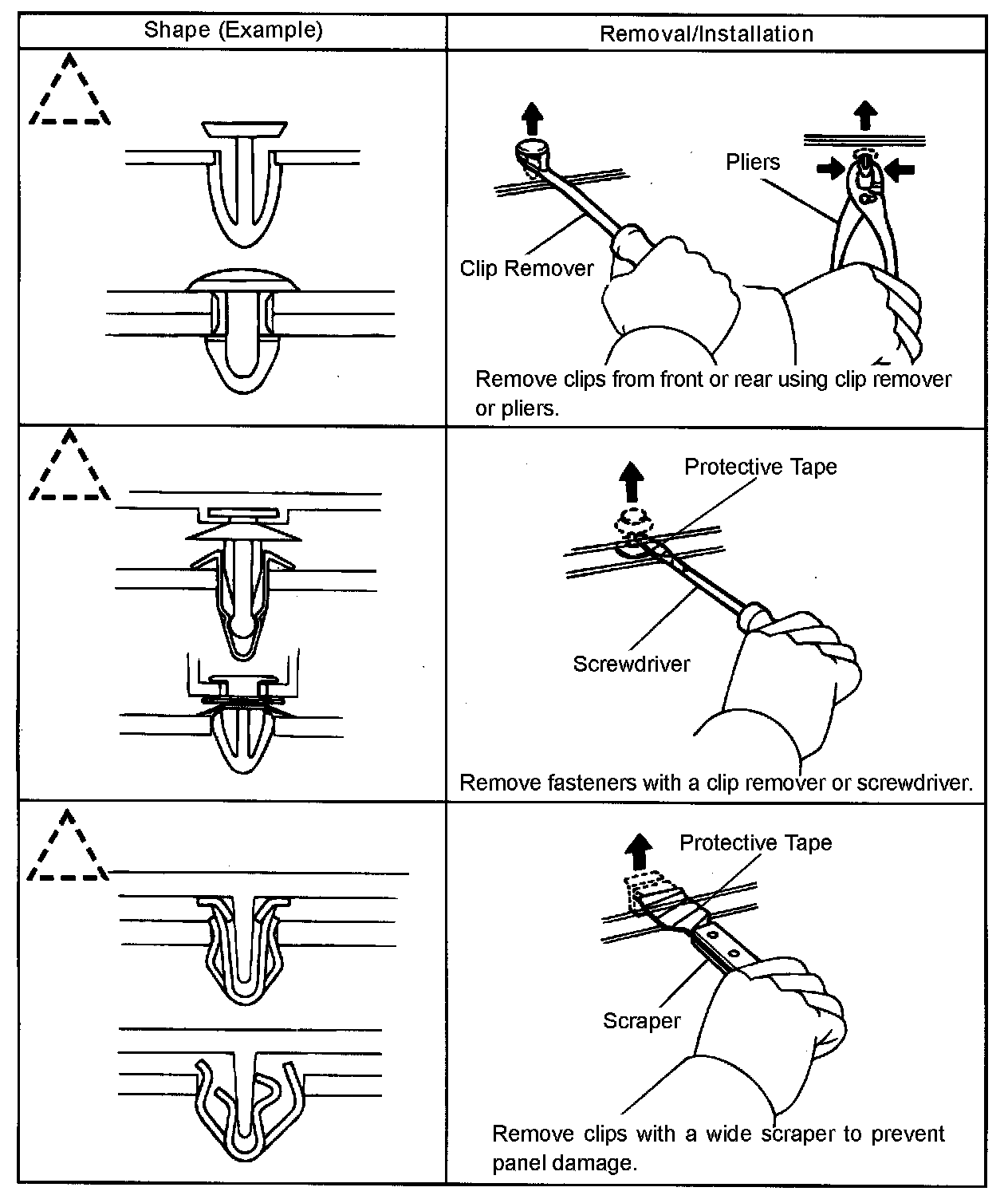 | Shape (Example) | Removal/Installation |
|---|---|
| | Pliers Clip Remover Remove clips from front or rear using clip remover or pliers. |
| | Protective Tape Screwdriver Remove fasteners with a clip remover or screwdriver. |
| | Protective Tape Scraper Remove clips with a wide scraper to prevent panel damage. |