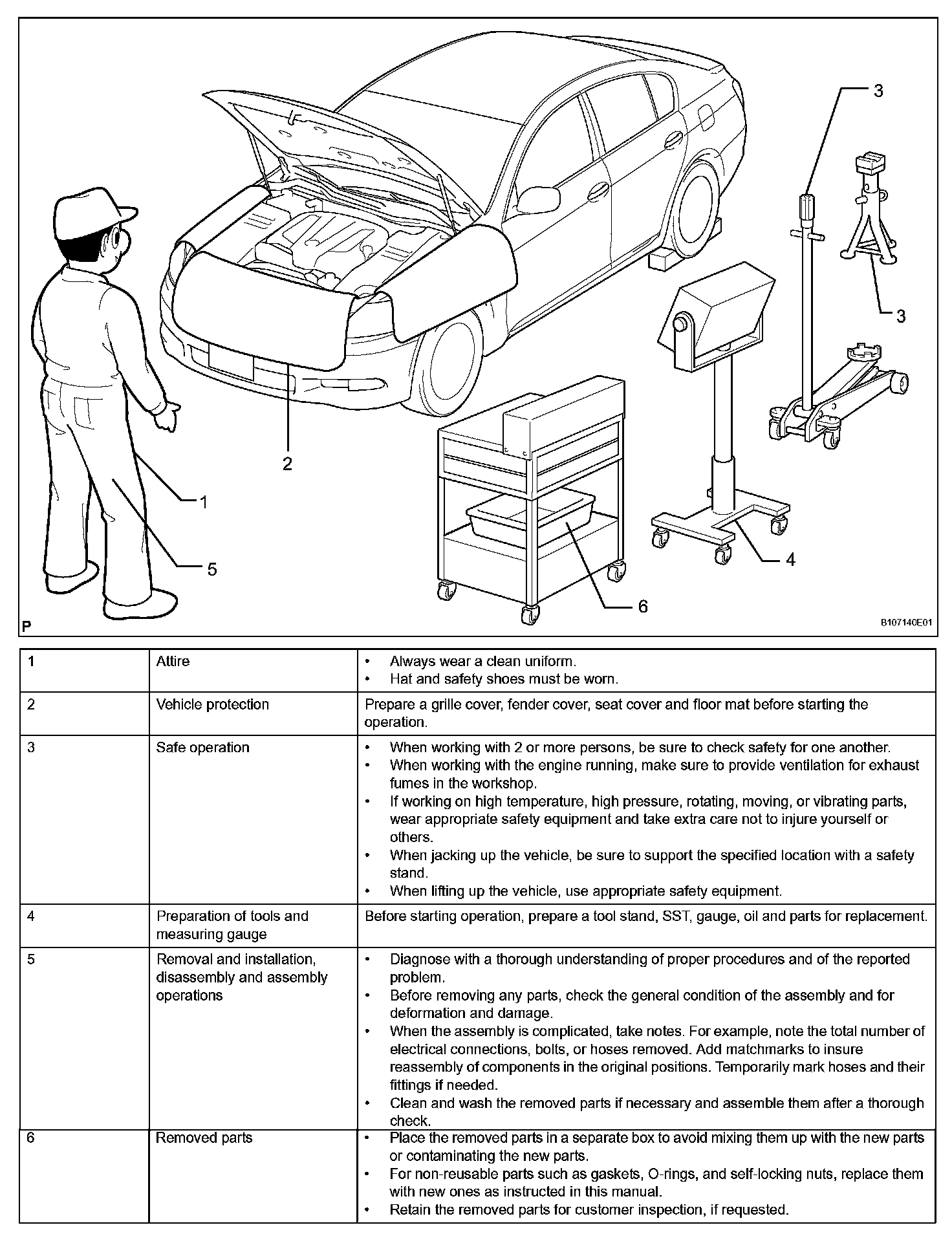 3

3

2

1

5

4

6

P

B107140E01

| 1 | Attire | • Always wear a clean uniform. • Hat and safety shoes must be worn. |
|---|---|---|
| 2 | Vehicle protection | Prepare a grille cover, fender cover, seat cover and floor mat before starting the operation. |
| 3 | Safe operation | • When working with 2 or more persons, be sure to check safety for one another. • When working with the engine running, make sure to provide ventilation for exhaust fumes in the workshop. • If working on high temperature, high pressure, rotating, moving, or vibrating parts, wear appropriate safety equipment and take extra care not to injure yourself or others. • When jacking up the vehicle, be sure to support the specified location with a safety stand. • When lifting up the vehicle, use appropriate safety equipment. |
| 4 | Preparation of tools and measuring gauge | Before starting operation, prepare a tool stand, SST, gauge, oil and parts for replacement. |
| 5 | Removal and installation, disassembly and assembly operations | • Diagnose with a thorough understanding of proper procedures and of the reported problem. • Before removing any parts, check the general condition of the assembly and for deformation and damage. • When the assembly is complicated, take notes. For example, note the total number of electrical connections, bolts, or hoses removed. Add matchmarks to insure reassembly of components in the original positions. Temporarily mark hoses and their fittings if needed. • Clean and wash the removed parts if necessary and assemble them after a thorough check. |
| 6 | Removed parts | • Place the removed parts in a separate box to avoid mixing them up with the new parts or contaminating the new parts. • For non-reusable parts such as gaskets, O-rings, and self-locking nuts, replace them with new ones as instructed in this manual. • Retain the removed parts for customer inspection, if requested. |