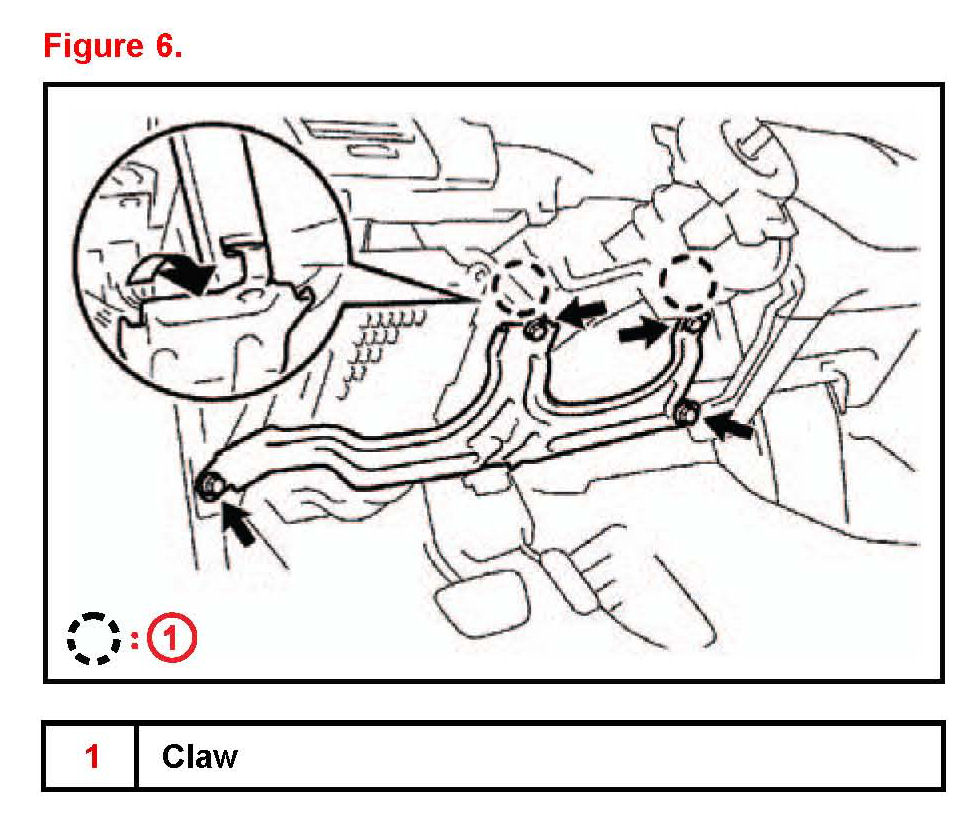 Figure 6.

: 1

| 1 | Claw |
|---|---|