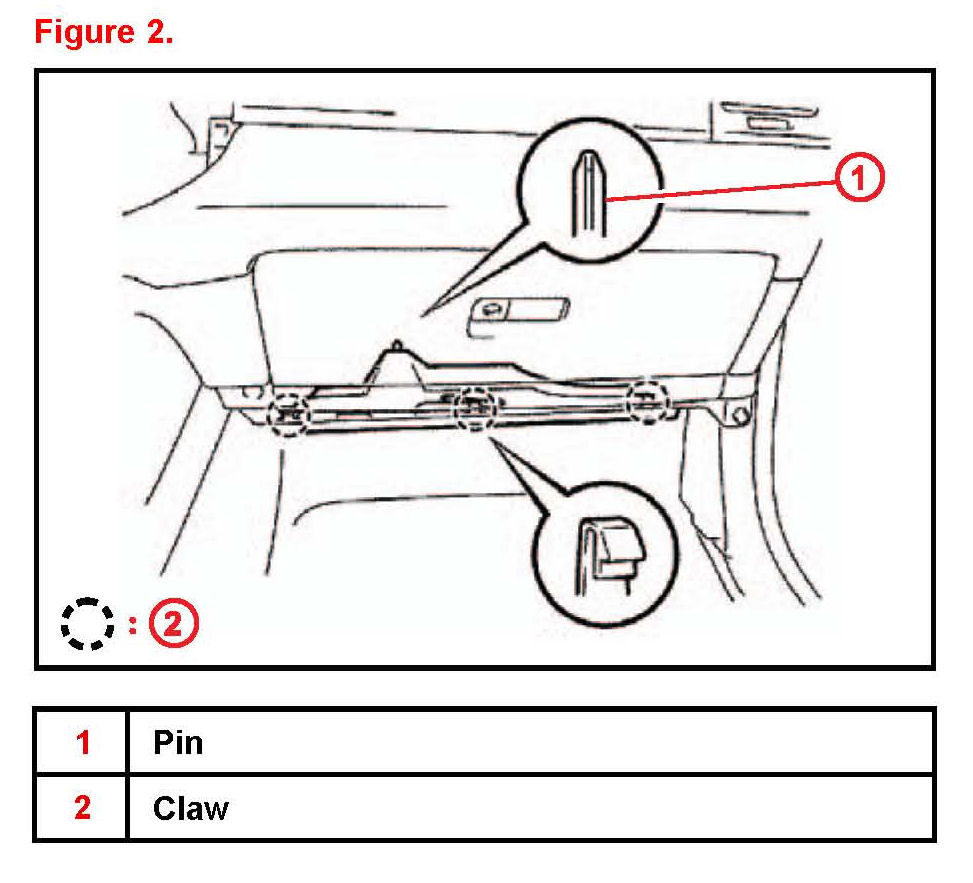 Figure 2.

1

: 2

| 1 | Pin |
|---|---|
| 2 | Claw |