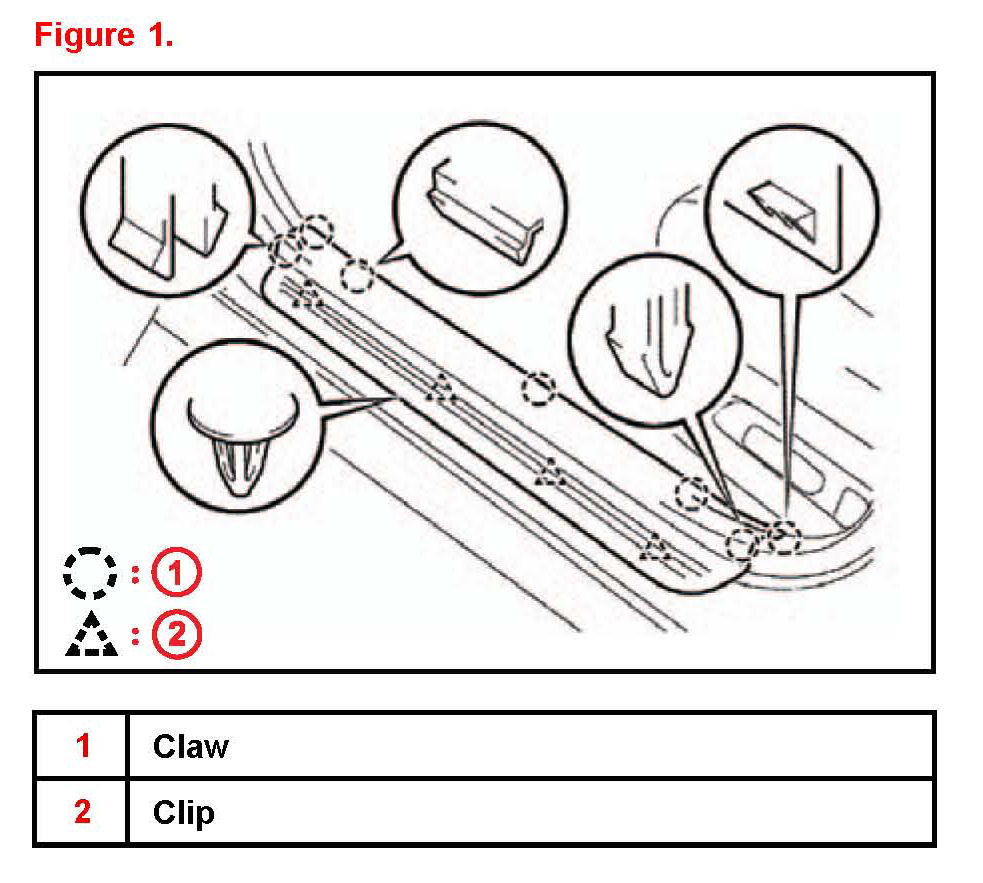 Figure 1.

: 1
: 2

| 1 | Claw |
|---|---|
| 2 | Clip |