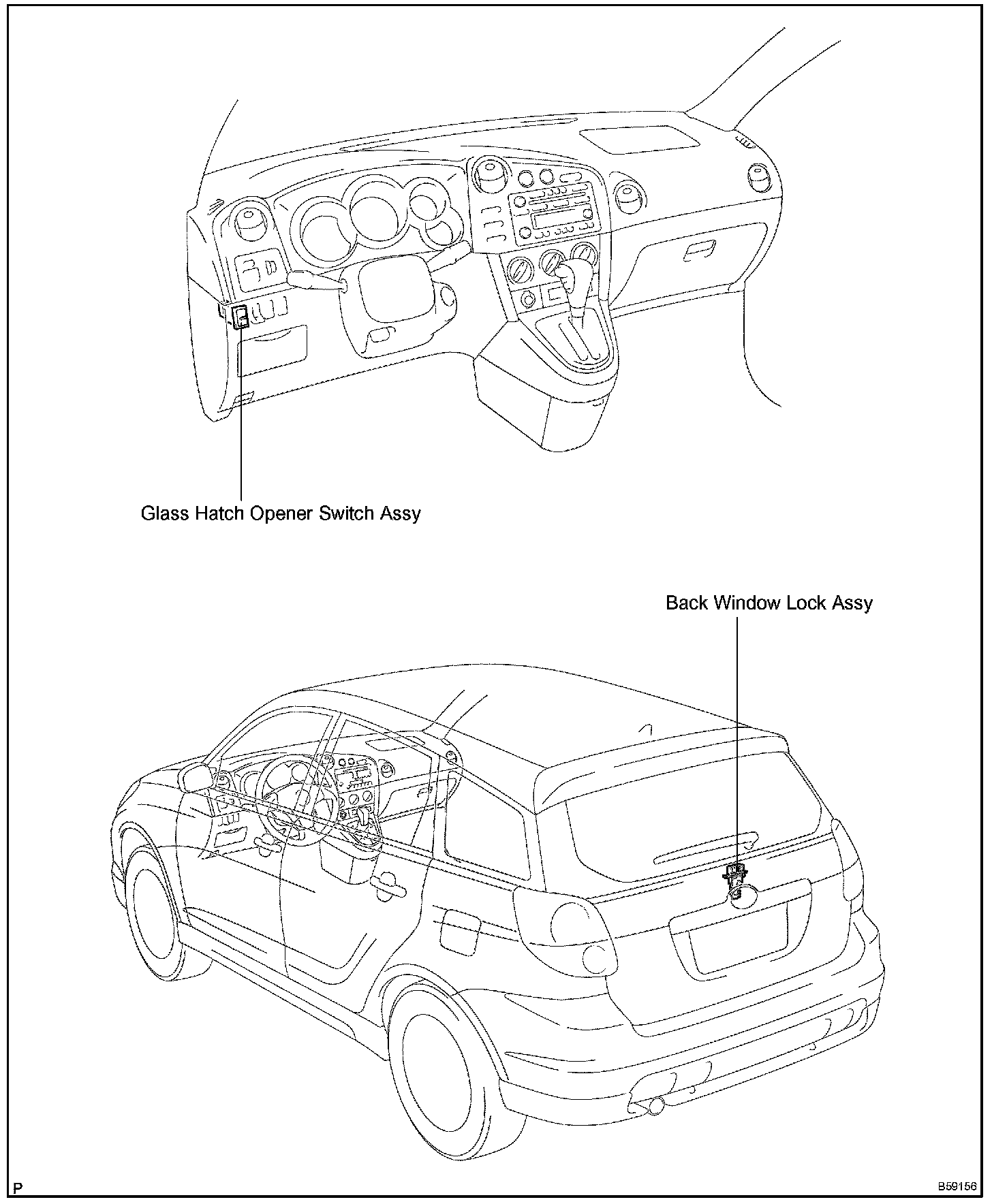 Glass Hatch Opener Switch Assy

Back Window Lock Assy

P

B59156