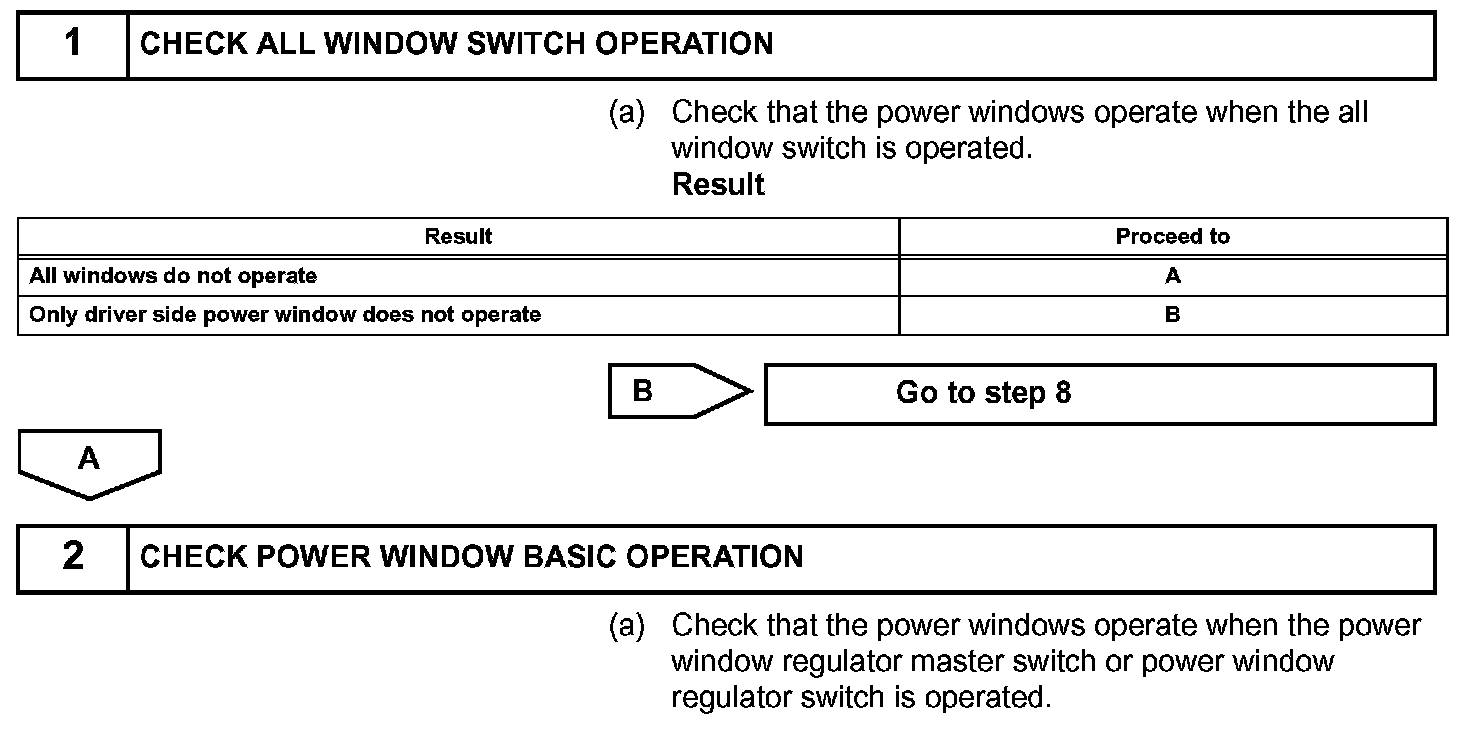 1 CHECK ALL WINDOW SWITCH OPERATION

(a) Check that the power windows operate when the all window switch is operated.

Result

| Result | Proceed to |
|---|---|
| All windows do not operate | A |
| Only driver side power window does not operate | B |

B Go to step 8

A

2 CHECK POWER WINDOW BASIC OPERATION

(a) Check that the power windows operate when the power window regulator master switch or power window regulator switch is operated.