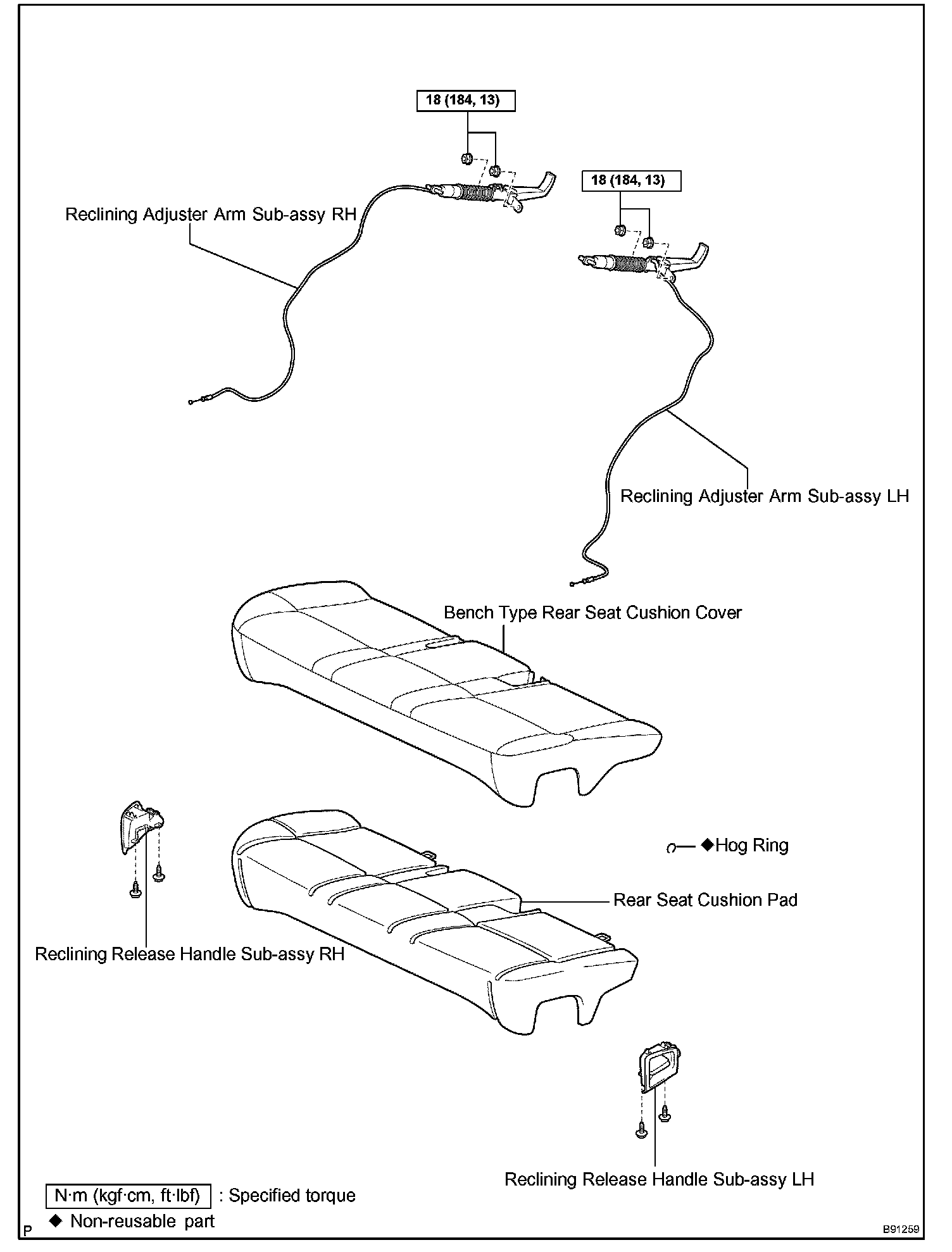 18 (184, 13)

Reclining Adjuster Arm Sub-assy RH

18 (184, 13)

Reclining Adjuster Arm Sub-assy LH

Bench Type Rear Seat Cushion Cover

◆Hog Ring

Rear Seat Cushion Pad

Reclining Release Handle Sub-assy RH

Reclining Release Handle Sub-assy LH

N·m (kgf·cm, ft·lbf) : Specified torque

◆ Non-reusable part

P

B91259