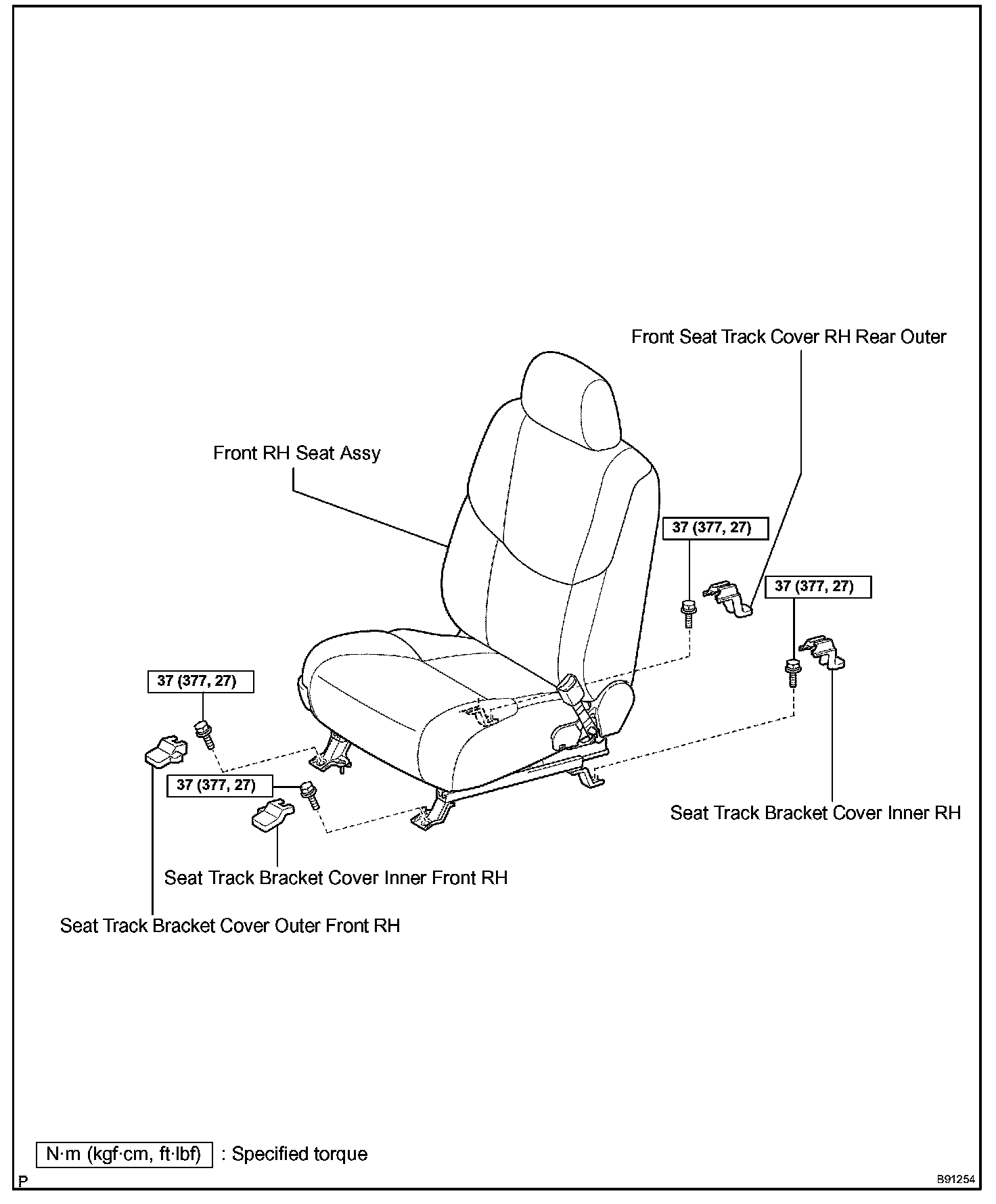 Front Seat Track Cover RH Rear Outer

Front RH Seat Assy

37 (377, 27)

37 (377, 27)

37 (377, 27)

37 (377, 27)

Seat Track Bracket Cover Inner RH

Seat Track Bracket Cover Inner Front RH

Seat Track Bracket Cover Outer Front RH

N·m (kgf·cm, ft·lbf) : Specified torque

P

B91254