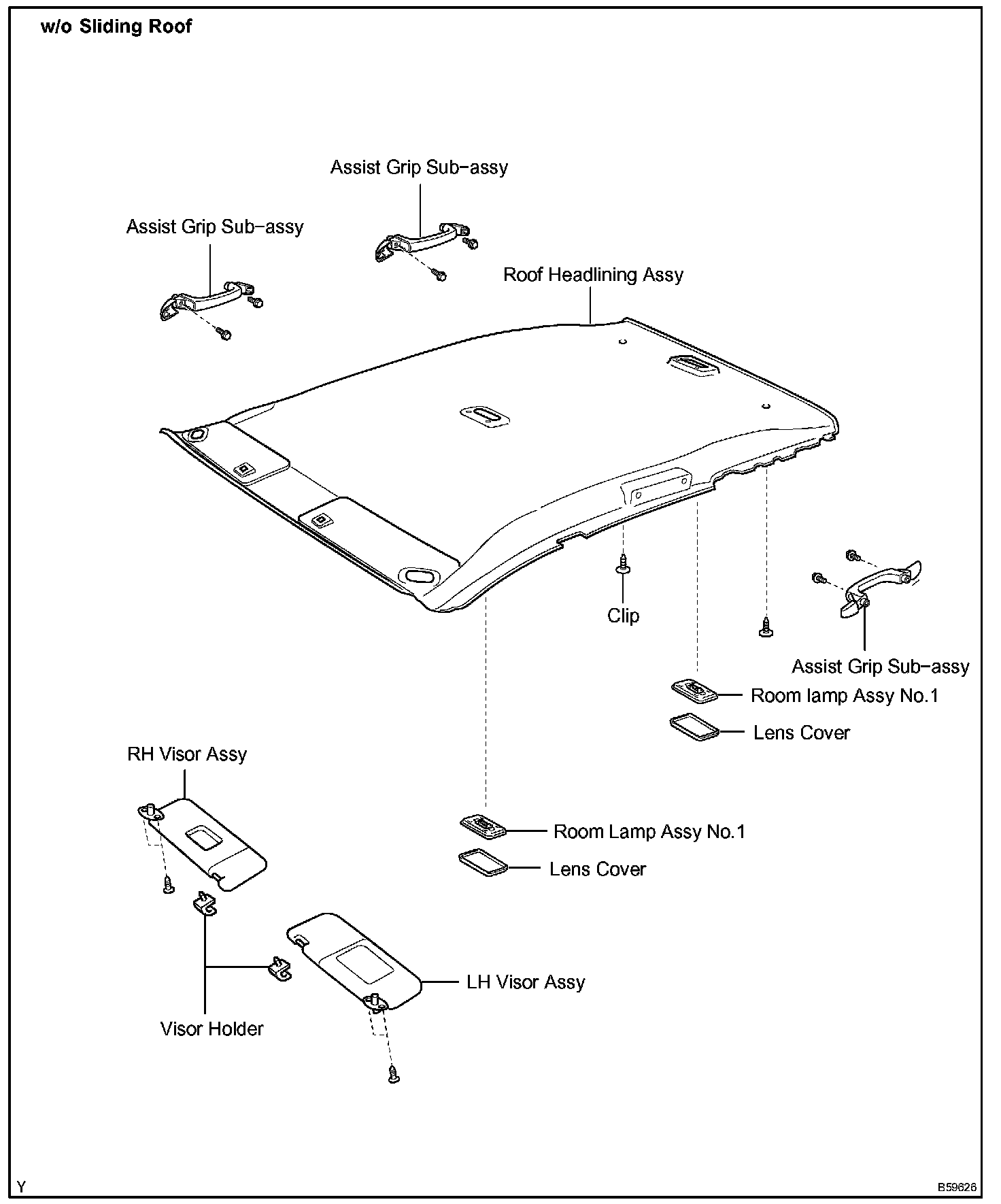 w/o Sliding Roof

Assist Grip Sub-assy

Assist Grip Sub-assy

Roof Headlining Assy

Clip

Assist Grip Sub-assy

Room lamp Assy No.1

Lens Cover

RH Visor Assy

Room Lamp Assy No.1

Lens Cover

LH Visor Assy

Visor Holder

Y

B59626