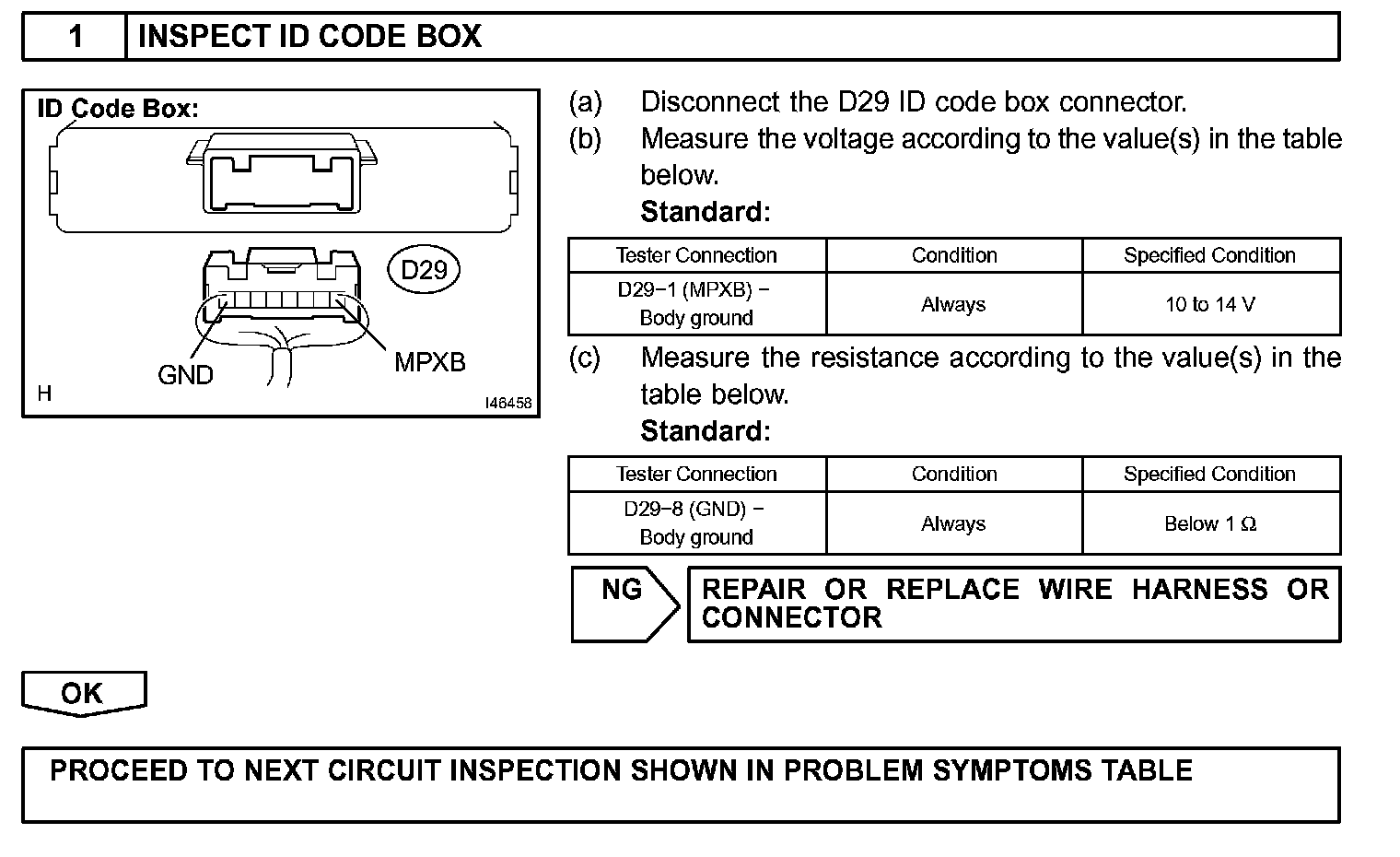 1 INSPECT ID CODE BOX

ID Code Box:

D29

GND

MPXB

H

I46458

(a) Disconnect the D29 ID code box connector.

(b) Measure the voltage according to the value(s) in the table below.

Standard:

| Tester Connection | Condition | Specified Condition |
|---|---|---|
| D29−1 (MPXB) − Body ground | Always | 10 to 14 V |

(c) Measure the resistance according to the value(s) in the table below.

Standard:

| Tester Connection | Condition | Specified Condition |
|---|---|---|
| D29−8 (GND) − Body ground | Always | Below 1 Ω |

NG

REPAIR OR REPLACE WIRE HARNESS OR CONNECTOR

OK

PROCEED TO NEXT CIRCUIT INSPECTION SHOWN IN PROBLEM SYMPTOMS TABLE