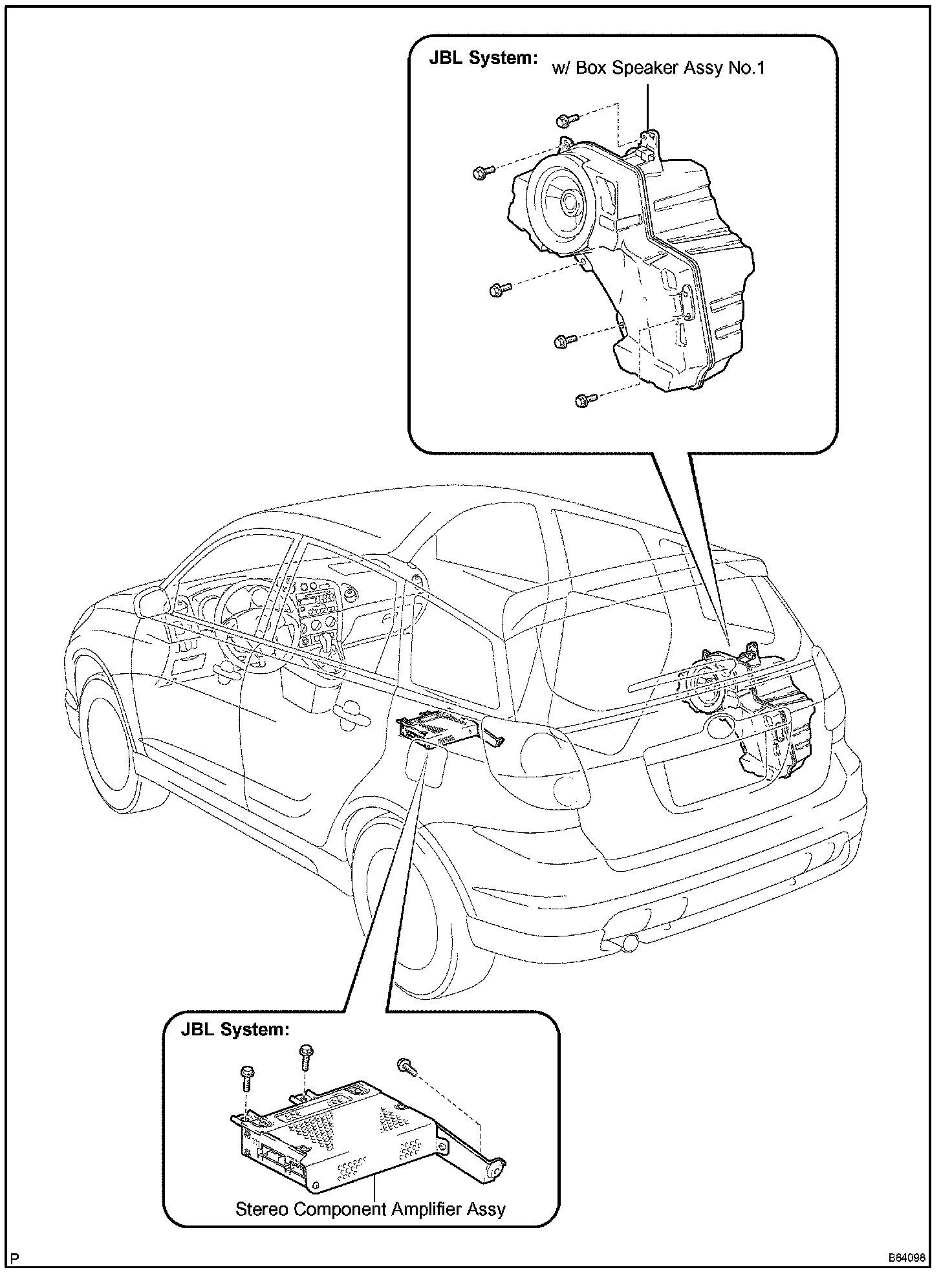 JBL System:
w/ Box Speaker Assy No.1

JBL System:
Stereo Component Amplifier Assy

P

B84098