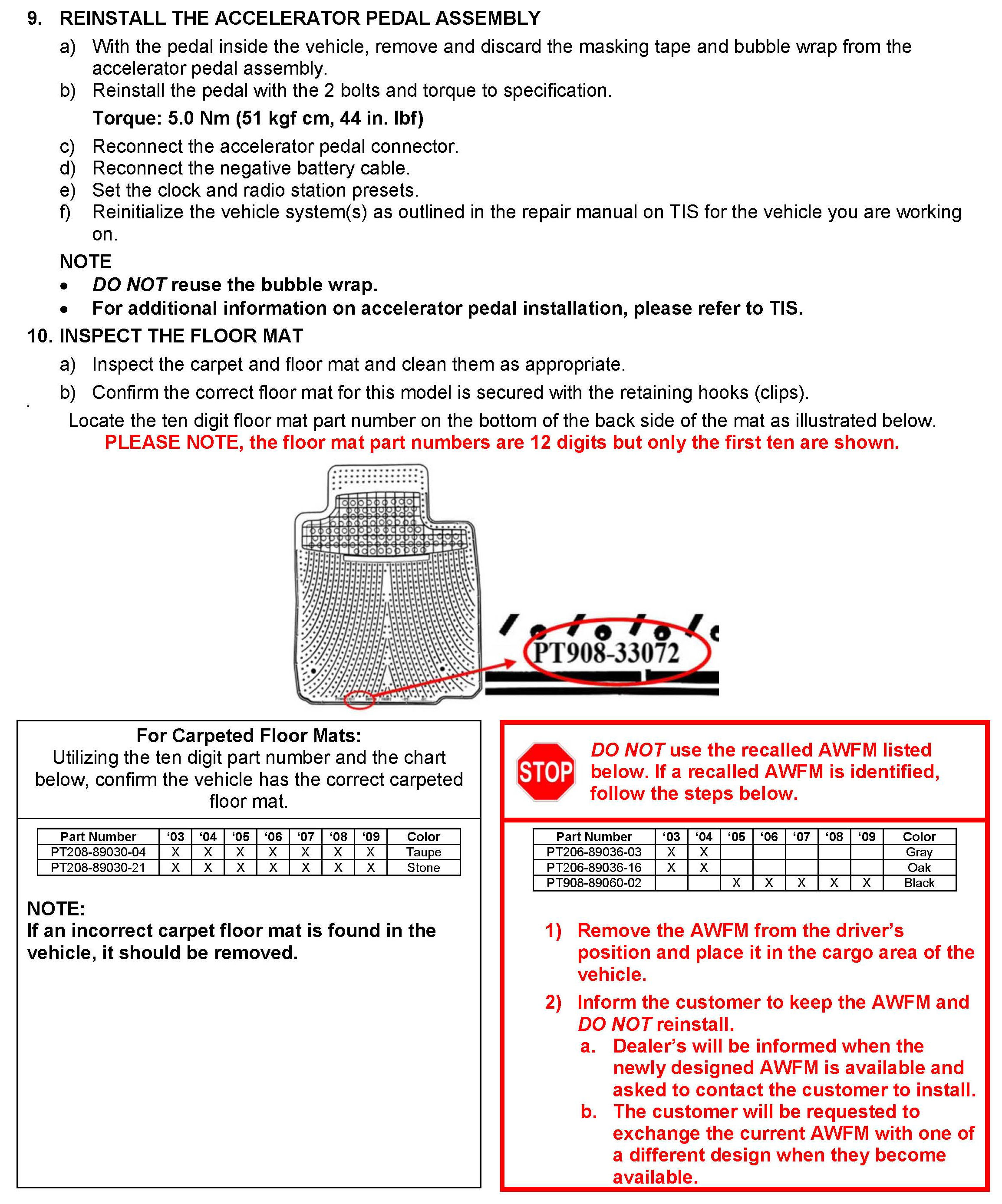 9. REINSTALL THE ACCELERATOR PEDAL ASSEMBLY

a) With the pedal inside the vehicle, remove and discard the masking tape and bubble wrap from the accelerator pedal assembly.

b) Reinstall the pedal with the 2 bolts and torque to specification.

Torque: 5.0 Nm (51 kgf cm, 44 in. lbf)

c) Reconnect the accelerator pedal connector.
d) Reconnect the negative battery cable.
e) Set the clock and radio station presets.
f) Reinitialize the vehicle system(s) as outlined in the repair manual on TIS for the vehicle you are working on.

NOTE
• DO NOT reuse the bubble wrap.
• For additional information on accelerator pedal installation, please refer to TIS.

10. INSPECT THE FLOOR MAT

a) Inspect the carpet and floor mat and clean them as appropriate.

b) Confirm the correct floor mat for this model is secured with the retaining hooks (clips).

Locate the ten digit floor mat part number on the bottom of the back side of the mat as illustrated below. PLEASE NOTE, the floor mat part numbers are 12 digits but only the first ten are shown.

PT908-33072

For Carpeted Floor Mats:
Utilizing the ten digit part number and the chart below, confirm the vehicle has the correct carpeted floor mat.

| Part Number | '03 | '04 | '05 | '06 | '07 | '08 | '09 | Color |
|---|---|---|---|---|---|---|---|---|
| PT208-89030-04 | X | X | X | X | X | X | X | Taupe |
| PT208-89030-21 | X | X | X | X | X | X | X | Stone |

NOTE:
If an incorrect carpet floor mat is found in the vehicle, it should be removed.

STOP

DO NOT use the recalled AWFM listed below. If a recalled AWFM is identified, follow the steps below.

| Part Number | '03 | '04 | '05 | '06 | '07 | '08 | '09 | Color |
|---|---|---|---|---|---|---|---|---|
| PT206-89036-03 | X | X | | | | | | Gray |
| PT206-89036-16 | X | X | | | | | | Oak |
| PT908-89060-02 | | | X | X | X | X | X | Black |

1) Remove the AWFM from the driver's position and place it in the cargo area of the vehicle.

2) Inform the customer to keep the AWFM and DO NOT reinstall.
a. Dealer's will be informed when the newly designed AWFM is available and asked to contact the customer to install.
b. The customer will be requested to exchange the current AWFM with one of a different design when they become available.