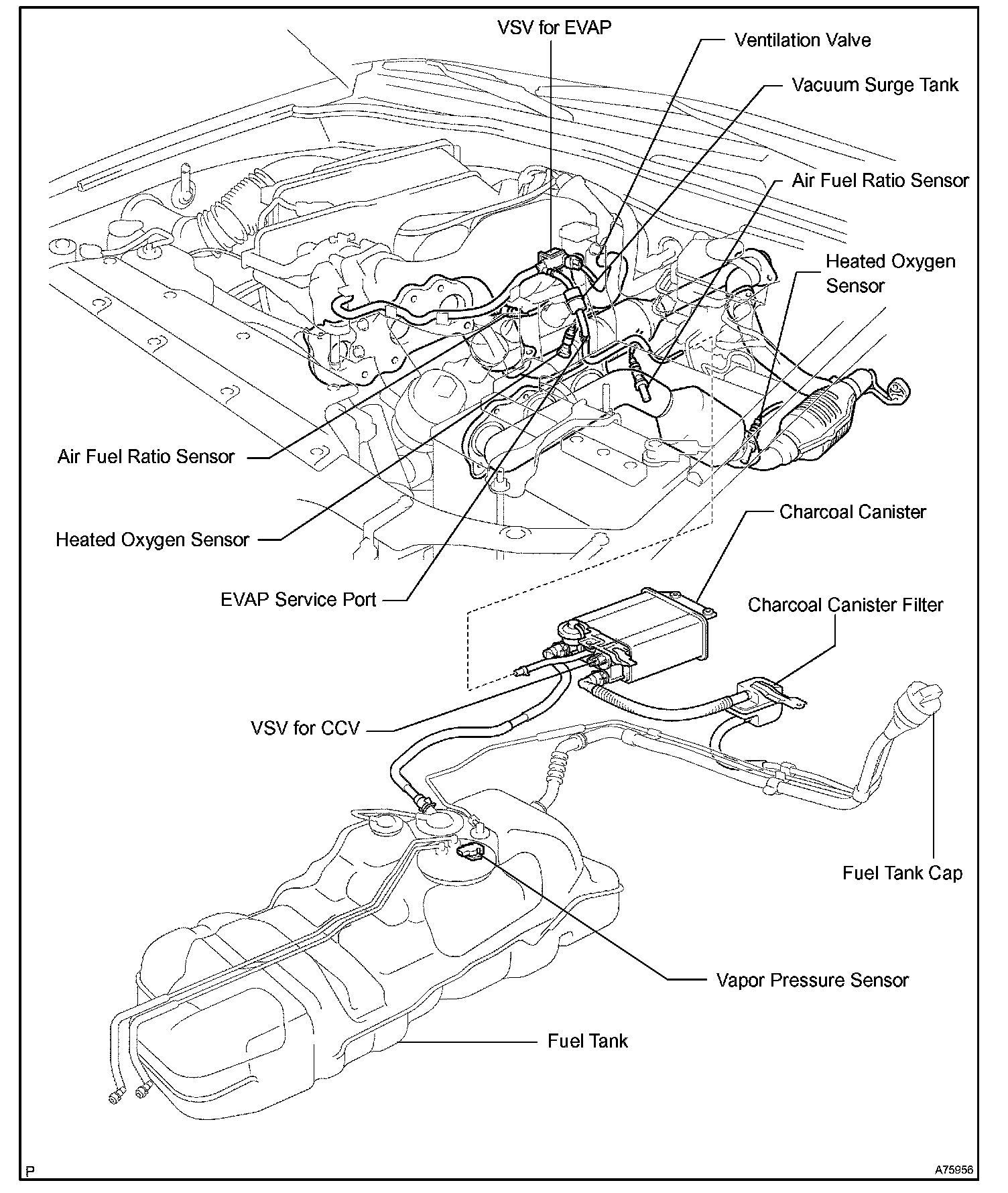 VSV for EVAP

Ventilation Valve

Vacuum Surge Tank

Air Fuel Ratio Sensor

Heated Oxygen Sensor

Air Fuel Ratio Sensor

Heated Oxygen Sensor

EVAP Service Port

Charcoal Canister

Charcoal Canister Filter

VSV for CCV

Fuel Tank Cap

Vapor Pressure Sensor

Fuel Tank

P

A75956