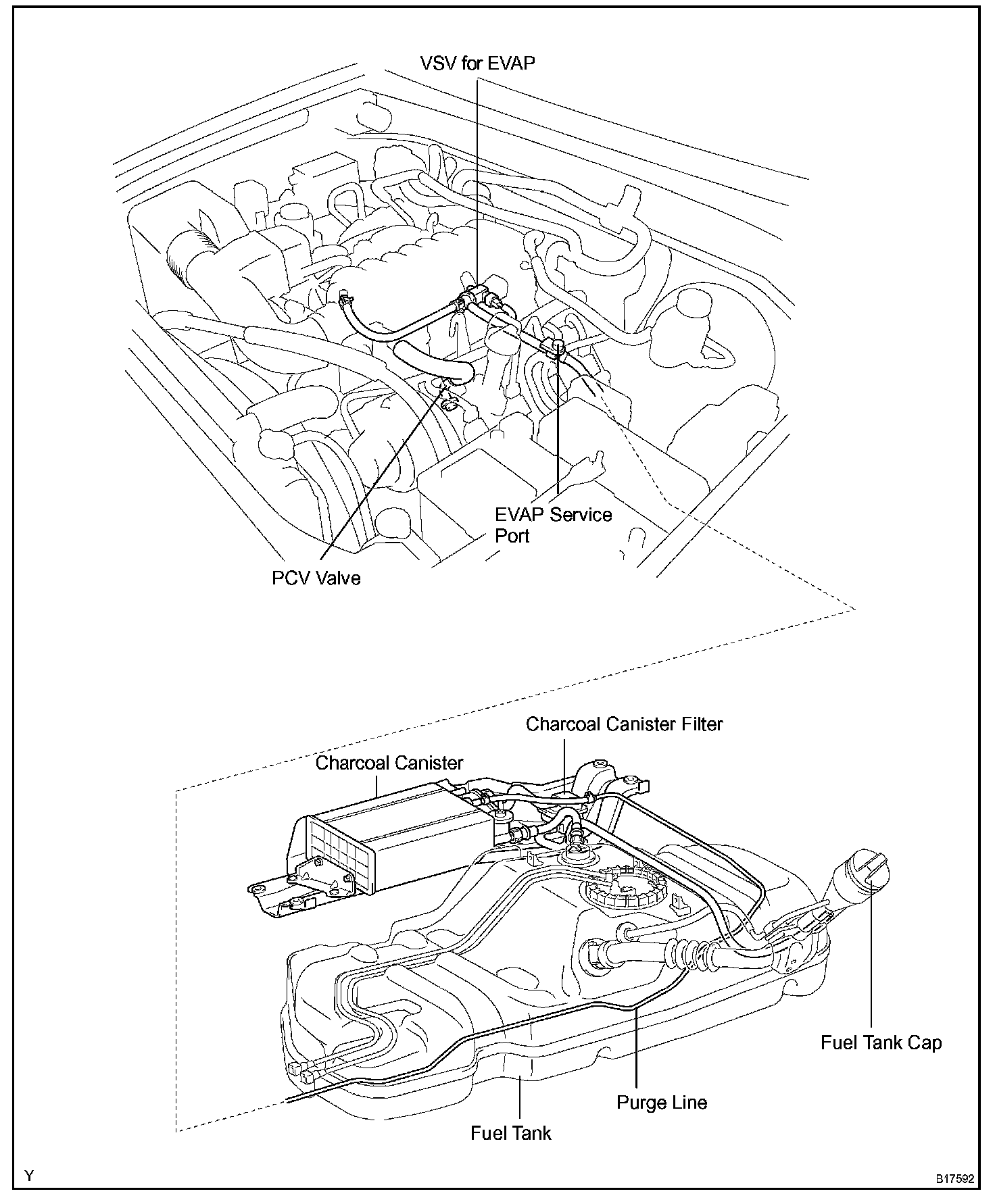 VSV for EVAP

EVAP Service Port

PCV Valve

Charcoal Canister Filter

Charcoal Canister

Fuel Tank Cap

Purge Line

Fuel Tank

Y

B17592