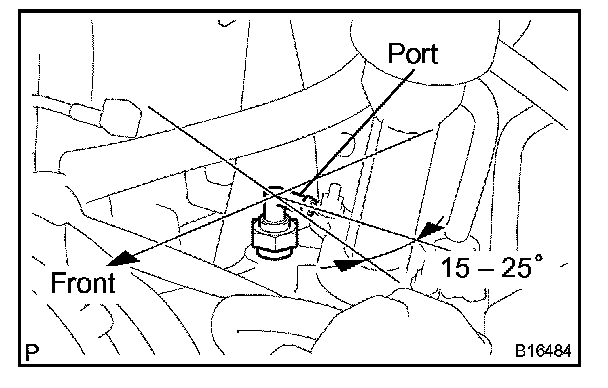 Port

Front

15 – 25°

P

B16484