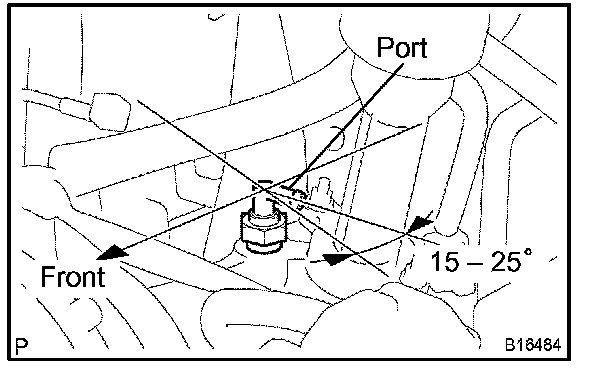 Port

Front

15 – 25°

P

B16484