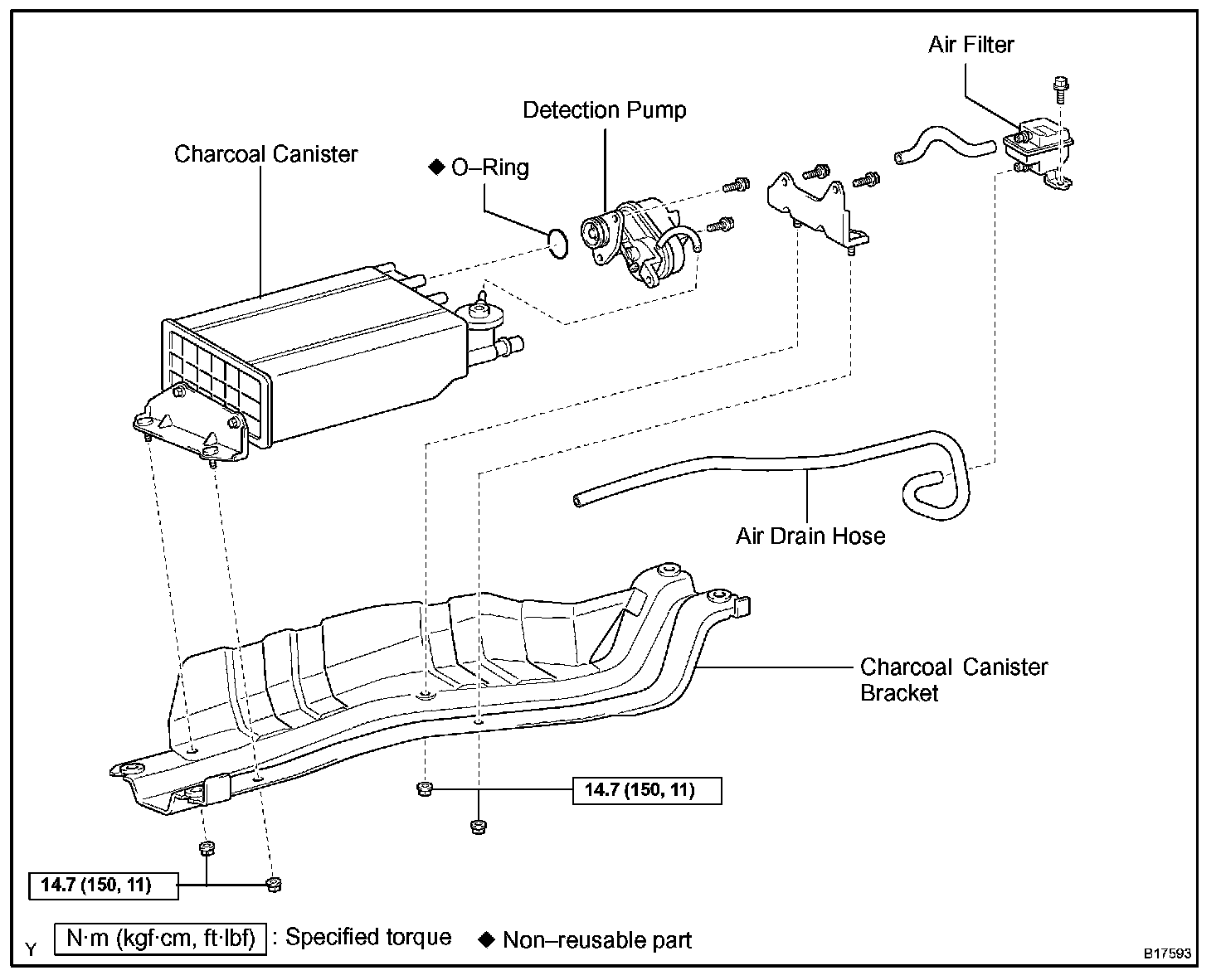 Air Filter

Detection Pump

Charcoal Canister

◆ O–Ring

Air Drain Hose

Charcoal Canister Bracket

14.7 (150, 11)

14.7 (150, 11)

Y

N·m (kgf·cm, ft·lbf) : Specified torque ◆ Non–reusable part

B17593