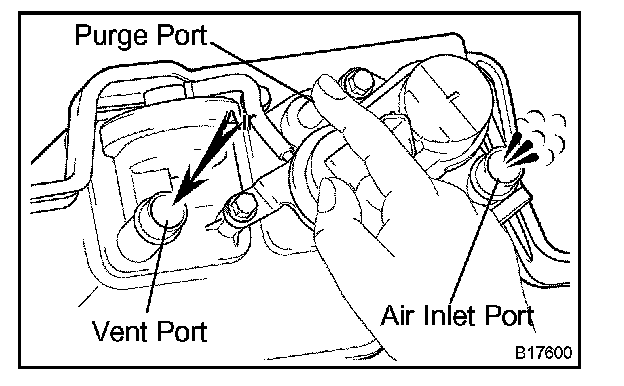 Purge Port
Air
Vent Port
Air Inlet Port
B17600