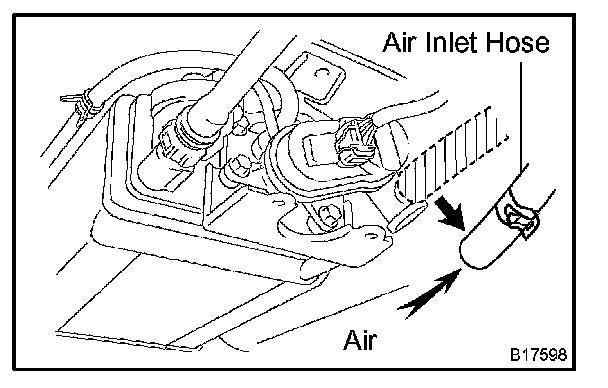 Air Inlet Hose

Air

B17598