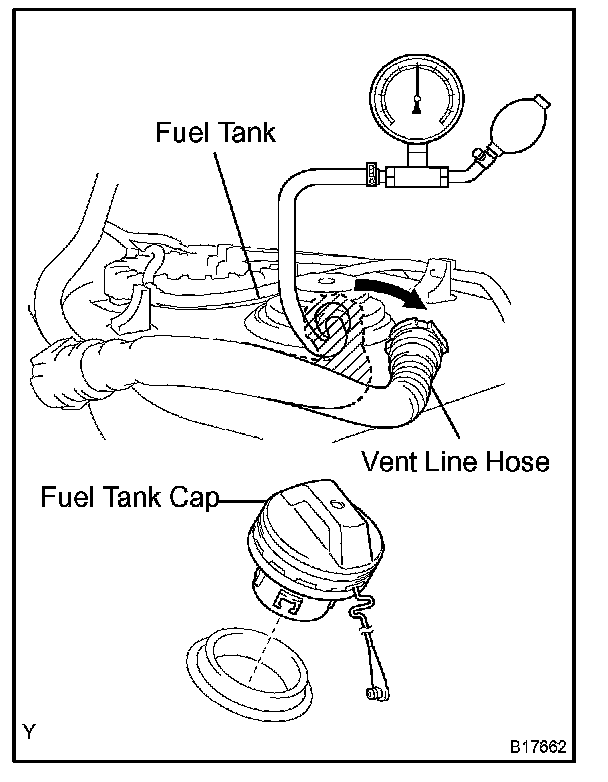 Fuel Tank

Vent Line Hose

Fuel Tank Cap

Y

B17662