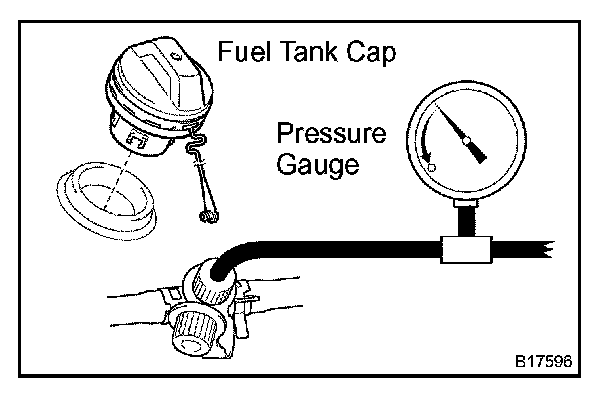 Fuel Tank Cap

Pressure Gauge

B17596