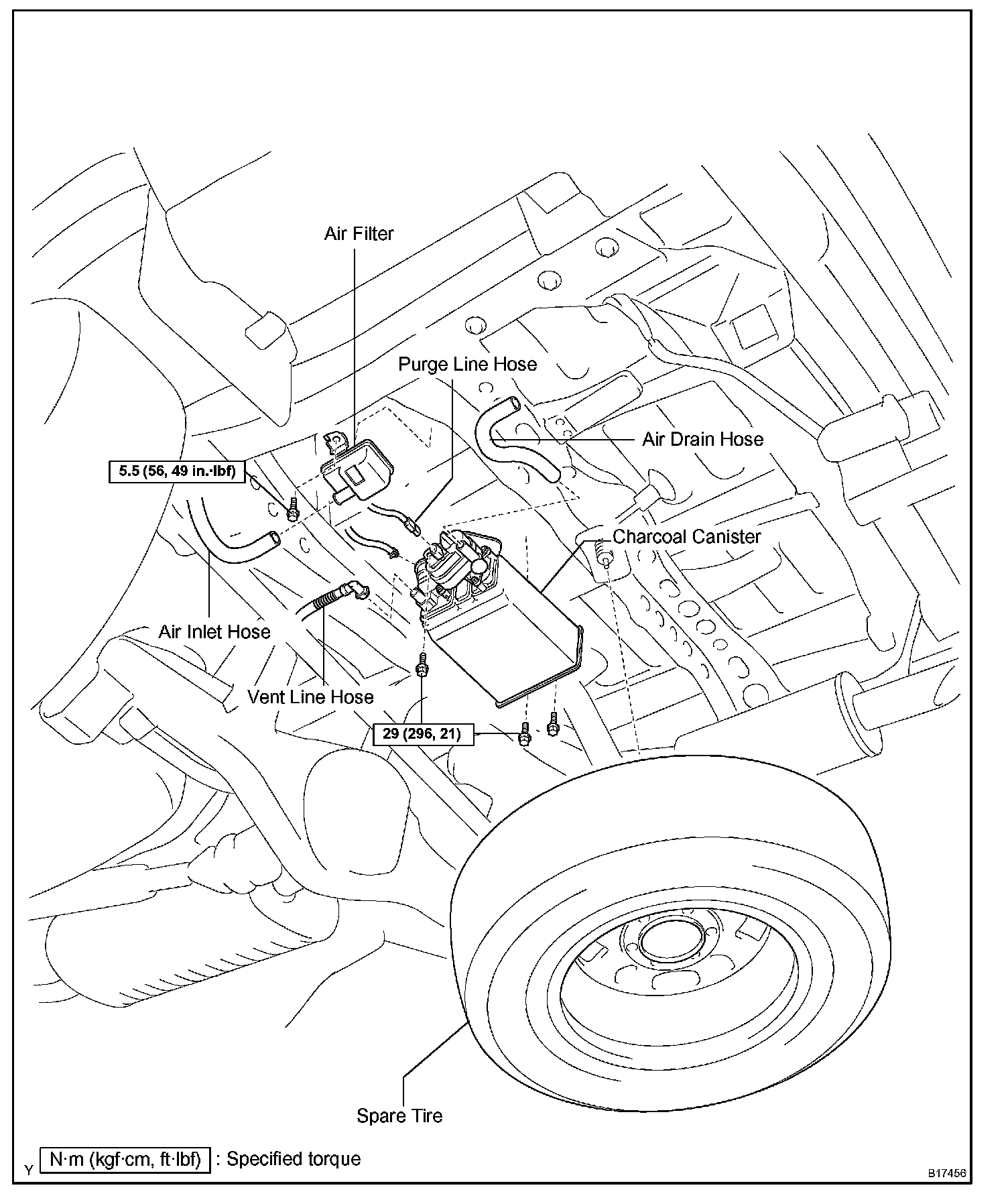 Air Filter

Purge Line Hose

Air Drain Hose

5.5 (56, 49 in.·lbf)

Charcoal Canister

Air Inlet Hose

Vent Line Hose

29 (296, 21)

Spare Tire

Y

N·m (kgf·cm, ft·lbf) : Specified torque

B17456