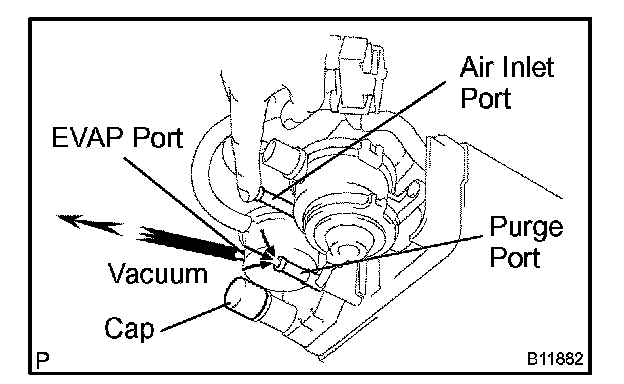 Air Inlet Port

EVAP Port

Purge Port

Vacuum

Cap

P

B11882