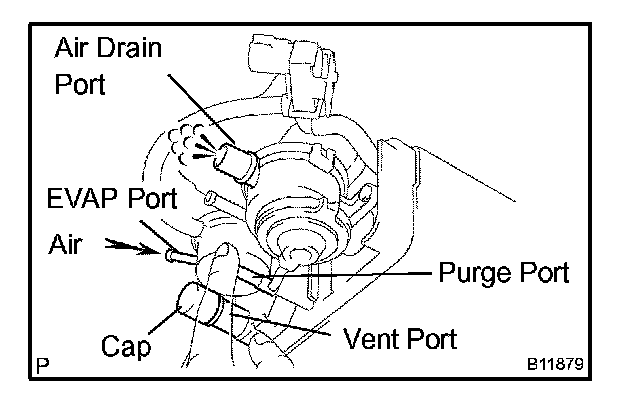 Air Drain Port

EVAP Port

Air

Purge Port

Cap

Vent Port

P

B11879