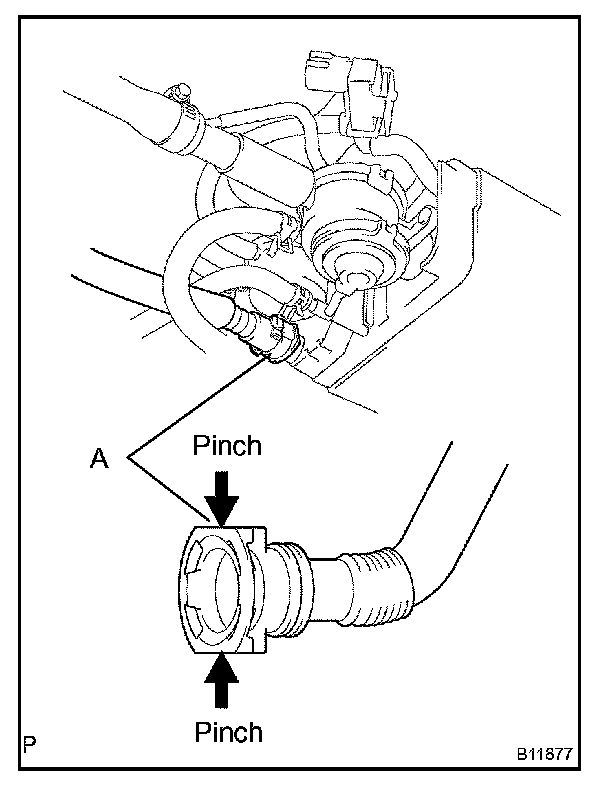 A

Pinch

Pinch

P

B11877