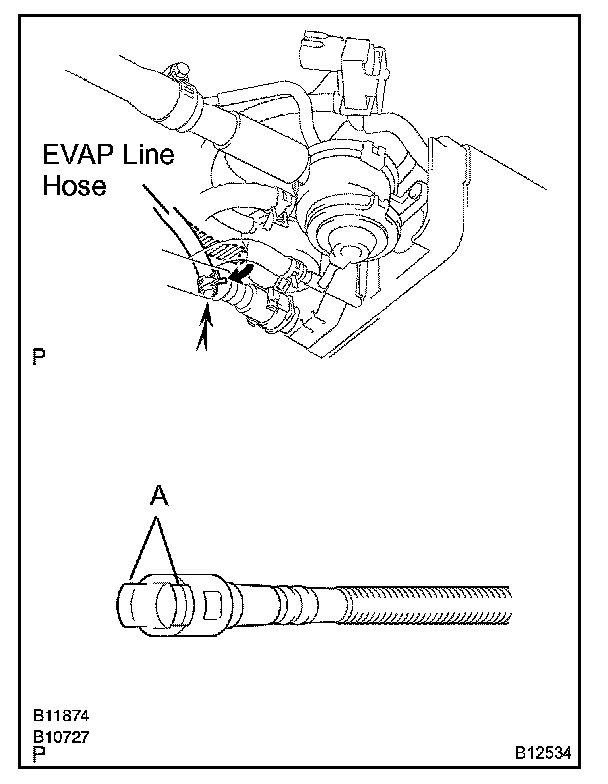 EVAP Line Hose

P

A

B11874
B10727
P

B12534