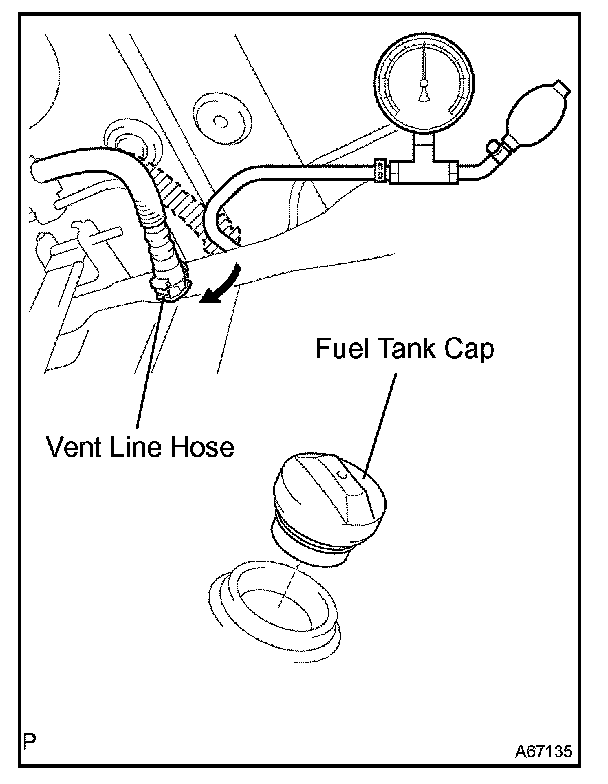 Fuel Tank Cap

Vent Line Hose

P

A67135