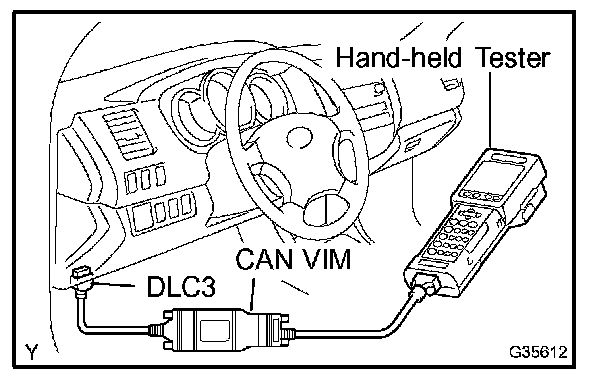 Hand-held Tester

CAN VIM

DLC3

Y

G35612