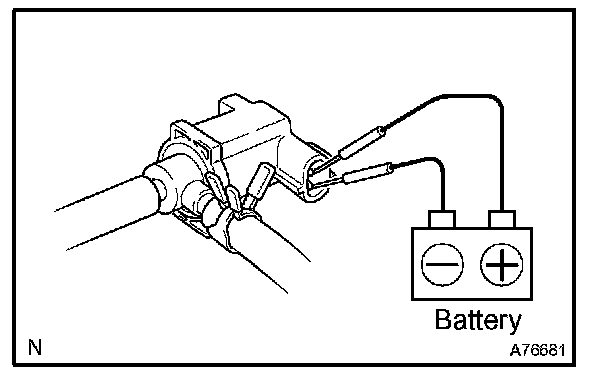 Battery

N

A76681