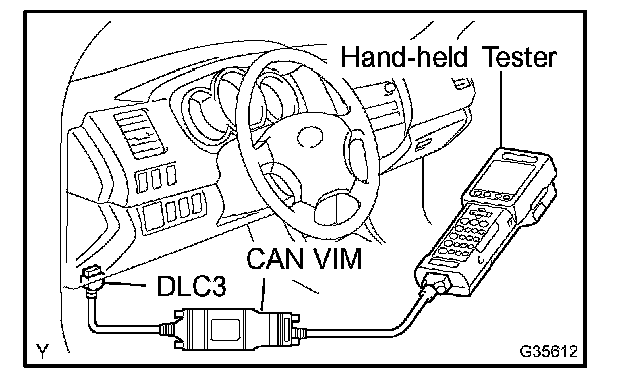 Hand-held Tester

CAN VIM

DLC3

Y

G35612