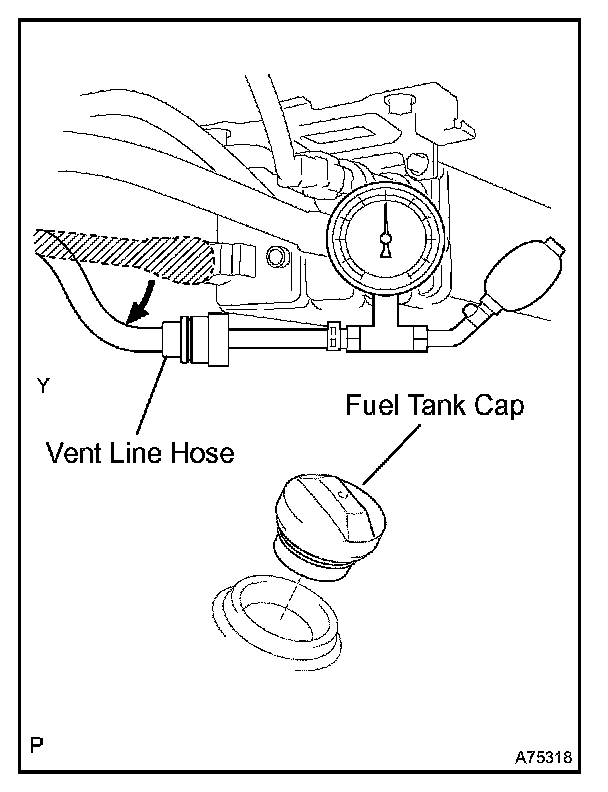 Y

Fuel Tank Cap

Vent Line Hose

P

A75318