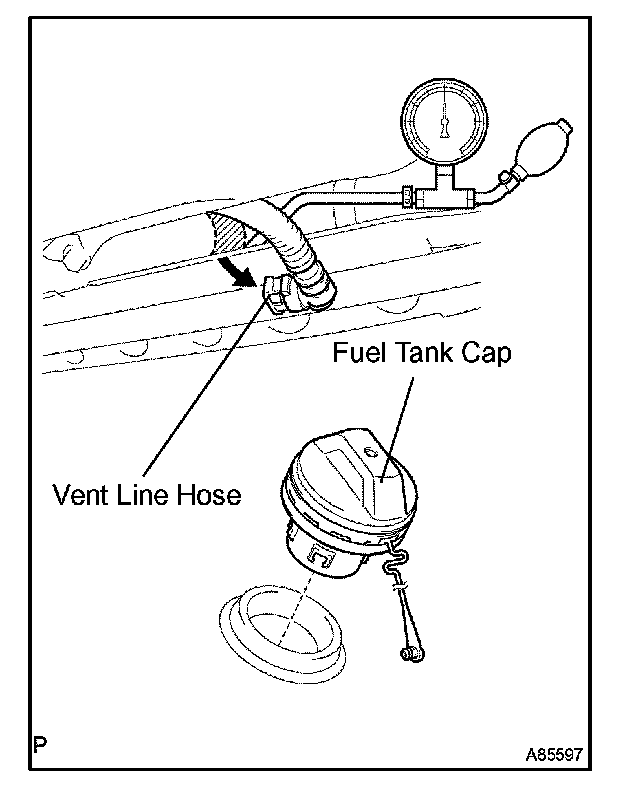 Fuel Tank Cap

Vent Line Hose

P

A85597