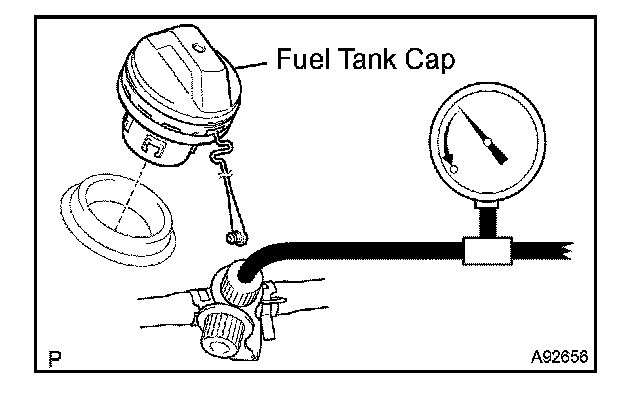 Fuel Tank Cap

P

A92656