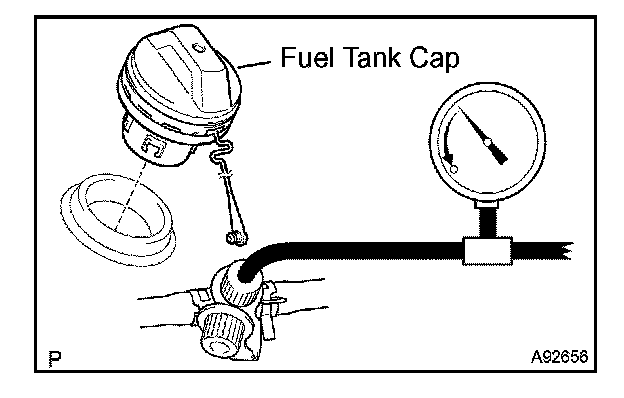 Fuel Tank Cap

P

A92656