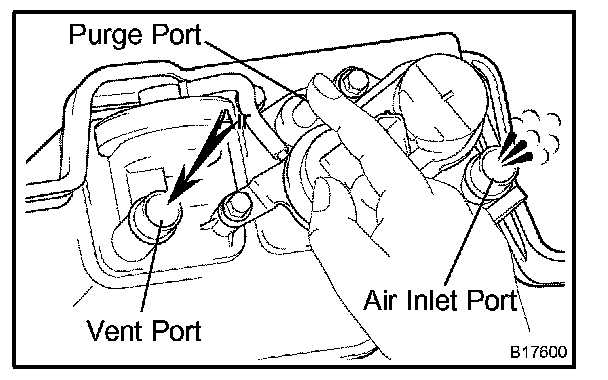 Purge Port

Air

Vent Port

Air Inlet Port

B17600