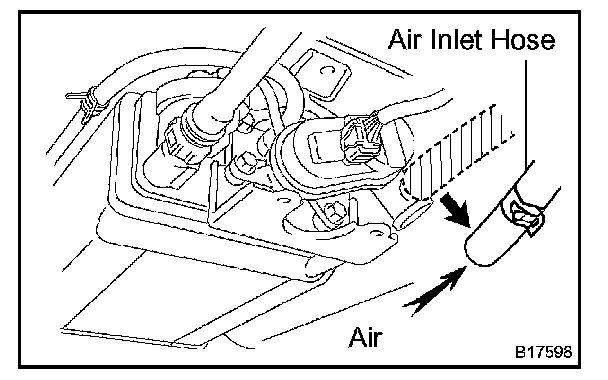 Air Inlet Hose

Air

B17598