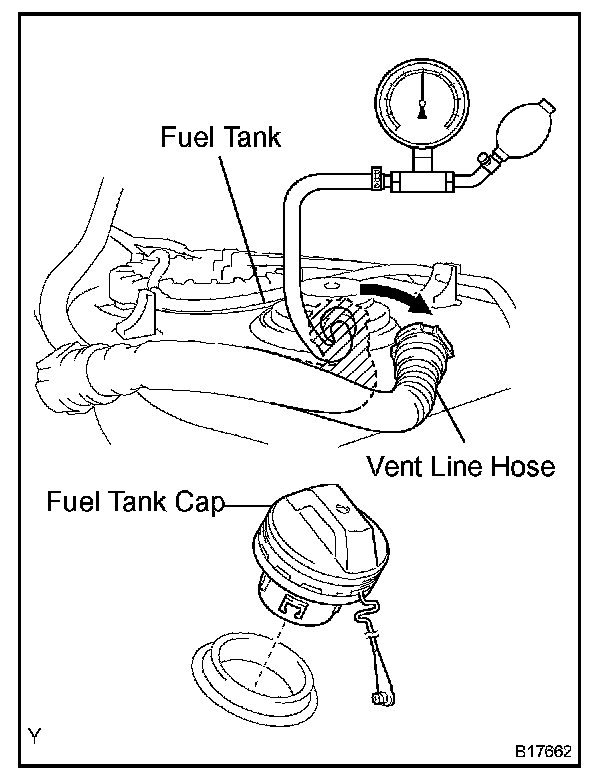 Fuel Tank

Vent Line Hose

Fuel Tank Cap

Y

B17662