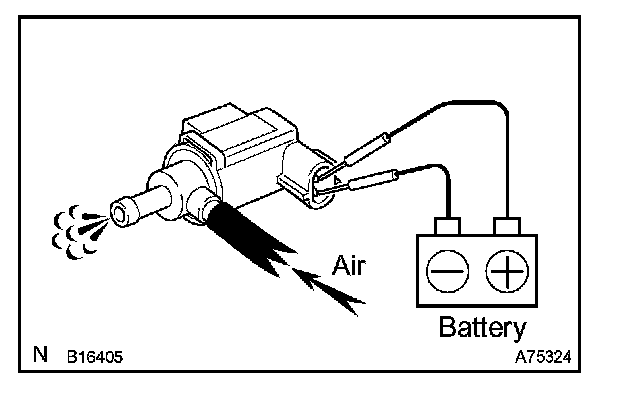 Air

Battery

N B16405

A75324