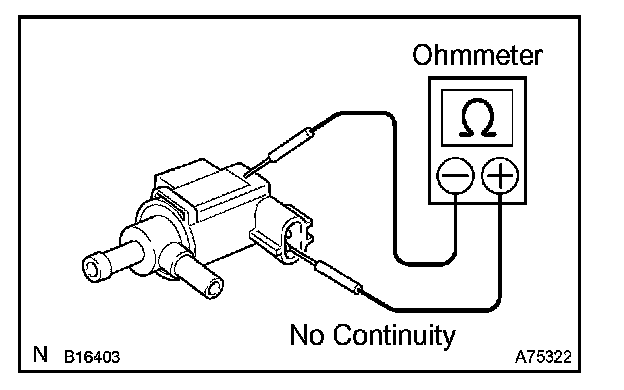 Ohmmeter

$\Omega$

$-$ $+$

No Continuity

N B16403

A75322