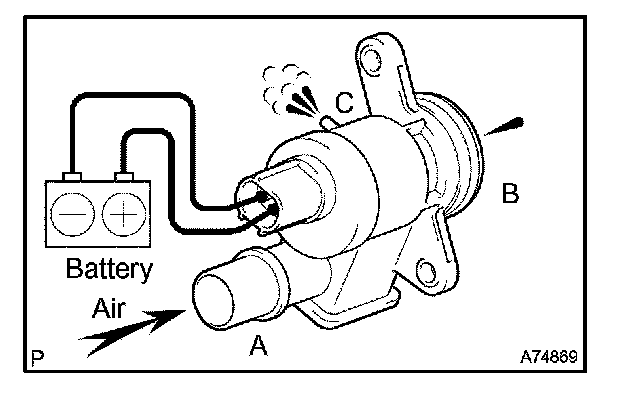 C

B

Battery

Air

A

P

A74869