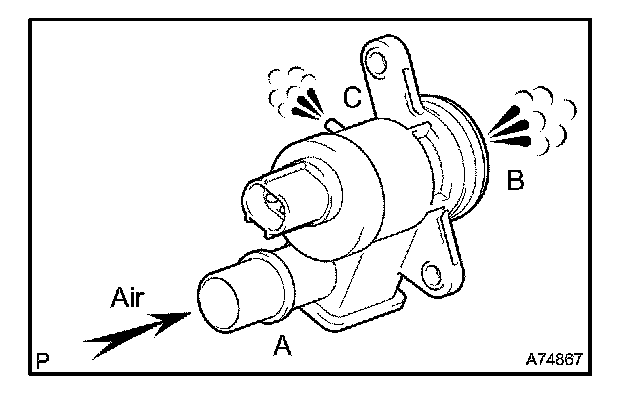 C
B
Air
A
P
A74867